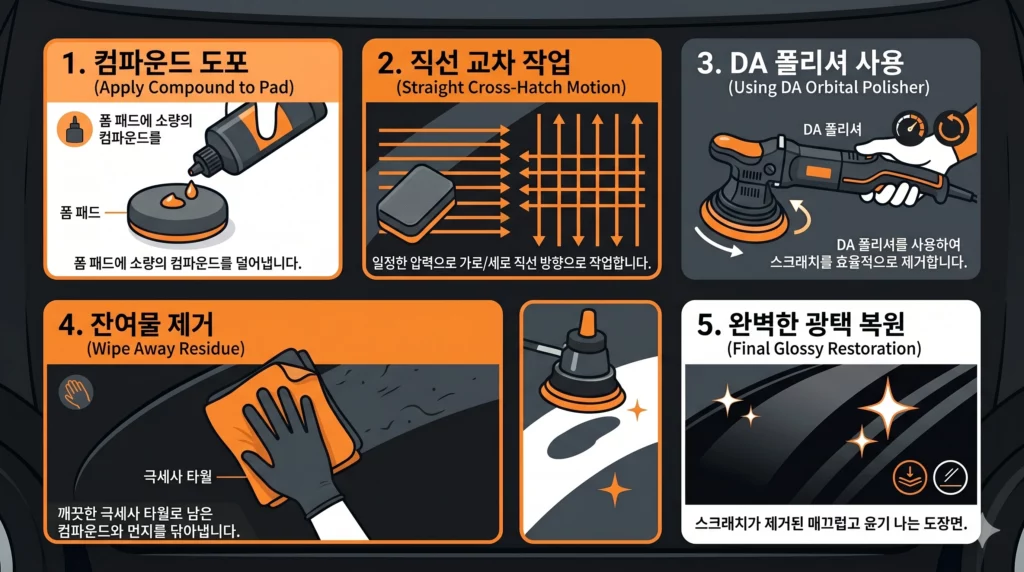 1. 컴파운드 도포
(Apply Compound to Pad)

폼 패드에 소량의 컴파운드를

폼 패드

폼 패드에 소량의 컴파운드를 덜어냅니다.

2. 직선 교차 작업
(Straight Cross-Hatch Motion)

일정한 압력으로 가로/세로 직선 방향으로 작업합니다.

3. DA 폴리셔 사용
(Using DA Orbital Polisher)

DA 폴리셔

DA 폴리셔를 사용하여 스크래치를 효율적으로 제거합니다.

4. 잔여물 제거
(Wipe Away Residue)

극세사 타월

깨끗한 극세사 타월로 남은 컴파운드와 먼지를 닦아냅니다.

5. 완벽한 광택 복원
(Final Glossy Restoration)

스크래치가 제거된 매끄럽고 윤기 나는 도장면.