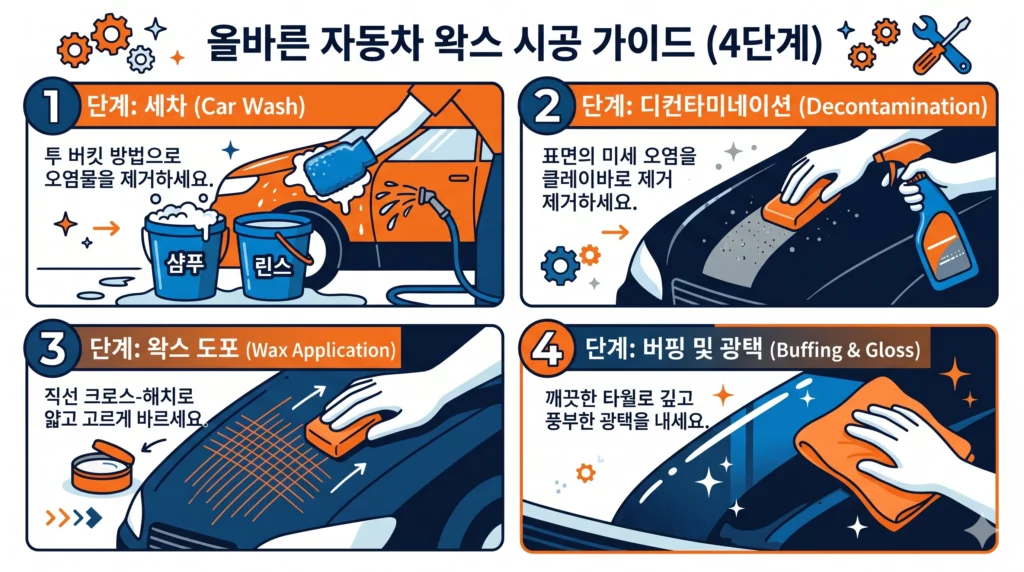 올바른 자동차 왁스 시공 가이드 (4단계)

1 단계: 세차 (Car Wash)

투 버킷 방법으로 오염물을 제거하세요.

샴푸

린스

2 단계: 디컨타미네이션 (Decontamination)

표면의 미세 오염을 클레이바로 제거 제거하세요.

3 단계: 왁스 도포 (Wax Application)

직선 크로스-해치로 얇고 고르게 바르세요.

4 단계: 버핑 및 광택 (Buffing & Gloss)

깨끗한 타월로 깊고 풍부한 광택을 내세요.