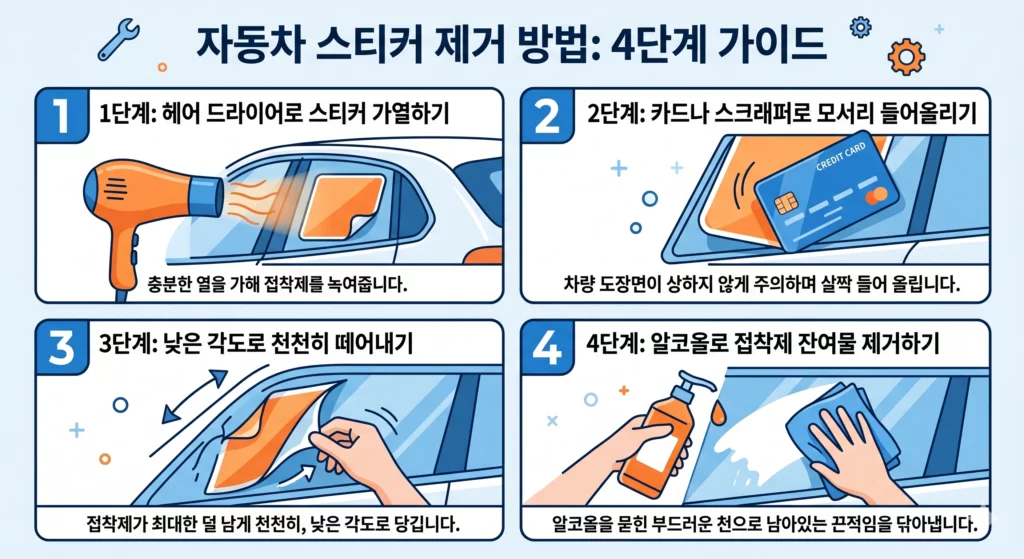 자동차 스티커 제거 방법: 4단계 가이드

1

1단계: 헤어 드라이어로 스티커 가열하기

충분한 열을 가해 접착제를 녹여줍니다.

2

2단계: 카드나 스크래퍼로 모서리 들어올리기

CREDIT CARD

차량 도장면이 상하지 않게 주의하며 살짝 들어 올립니다.

3

3단계: 낮은 각도로 천천히 떼어내기

접착제가 최대한 덜 남게 천천히, 낮은 각도로 당깁니다.

4

4단계: 알코올로 접착제 잔여물 제거하기

알코올을 묻힌 부드러운 천으로 남아있는 끈적임을 닦아냅니다.