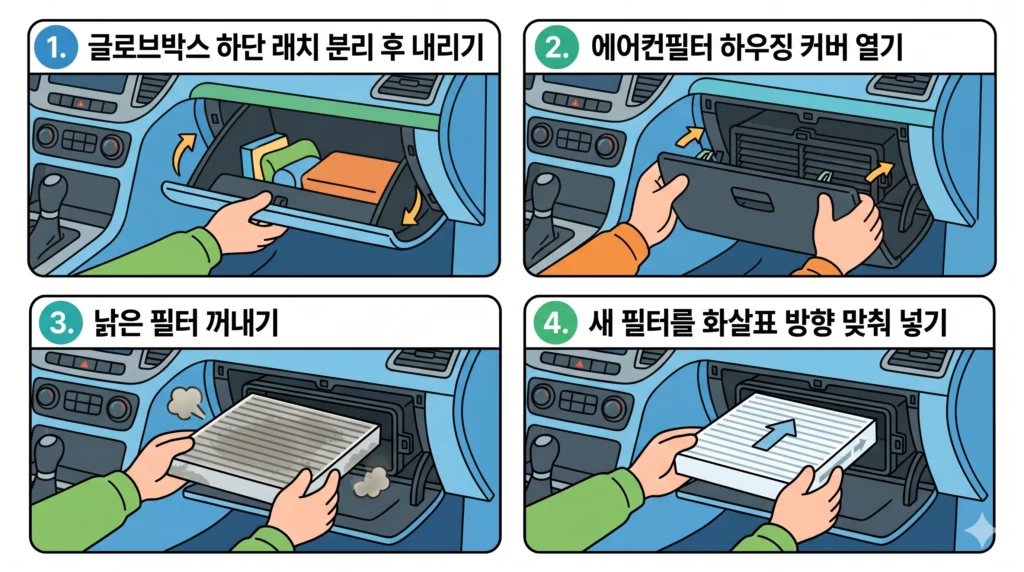 1. 글로브박스 하단 래치 분리 후 내리기

2. 에어컨필터 하우징 커버 열기

3. 낡은 필터 꺼내기

4. 새 필터를 화살표 방향 맞춰 넣기